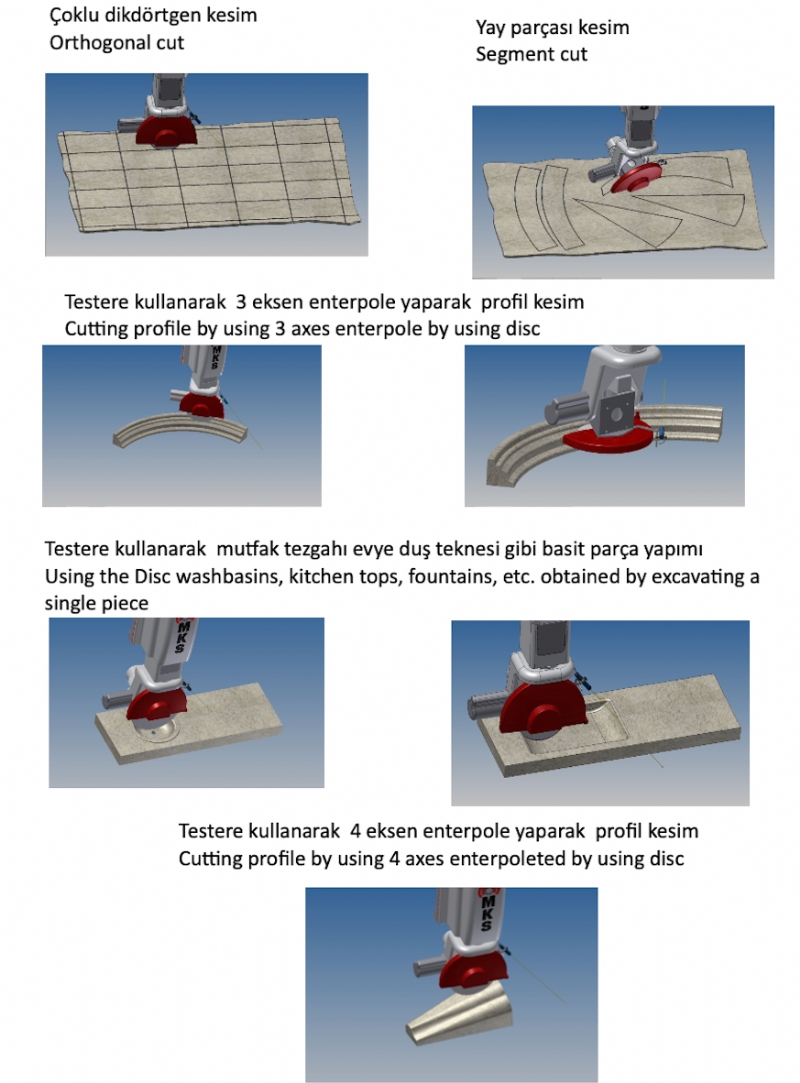 Çoklu dikdörtgen kesim
Orthogonal cut

Yay parçası kesim
Segment cut

Testere kullanarak 3 eksen enterpole yaparak profil kesim
Cutting profile by using 3 axes enterpole by using disc

MKS

Testere kullanarak mutfak tezgahı evye duş teknesi gibi basit parça yapımı
Using the Disc washbasins, kitchen tops, fountains, etc. obtained by excavating a single piece

MKS

Testere kullanarak 4 eksen enterpole yaparak profil kesim
Cutting profile by using 4 axes enterpoleted by using disc

MKS